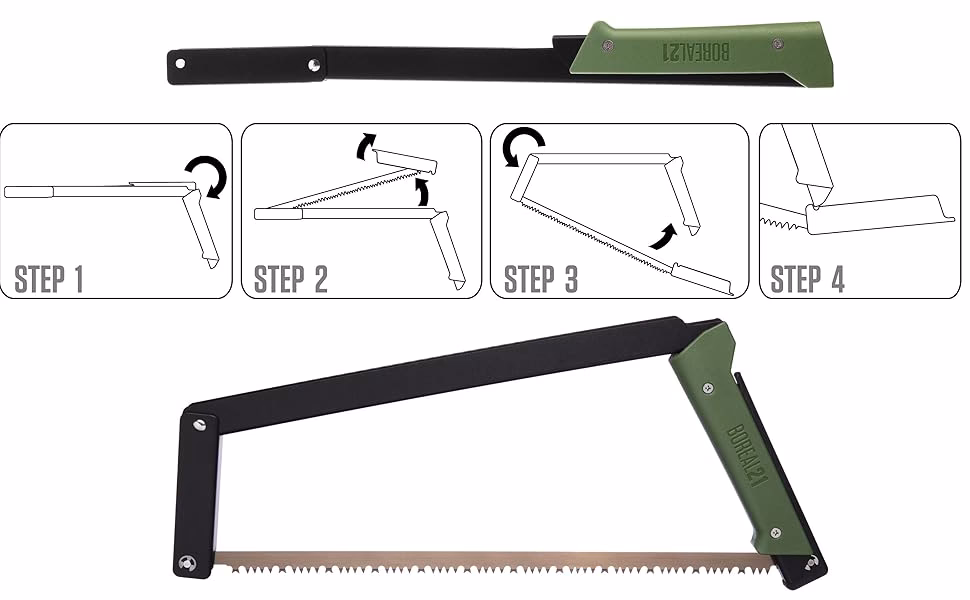 BOREAL21

STEP 1

STEP 2

STEP 3

STEP 4

BOREAL21